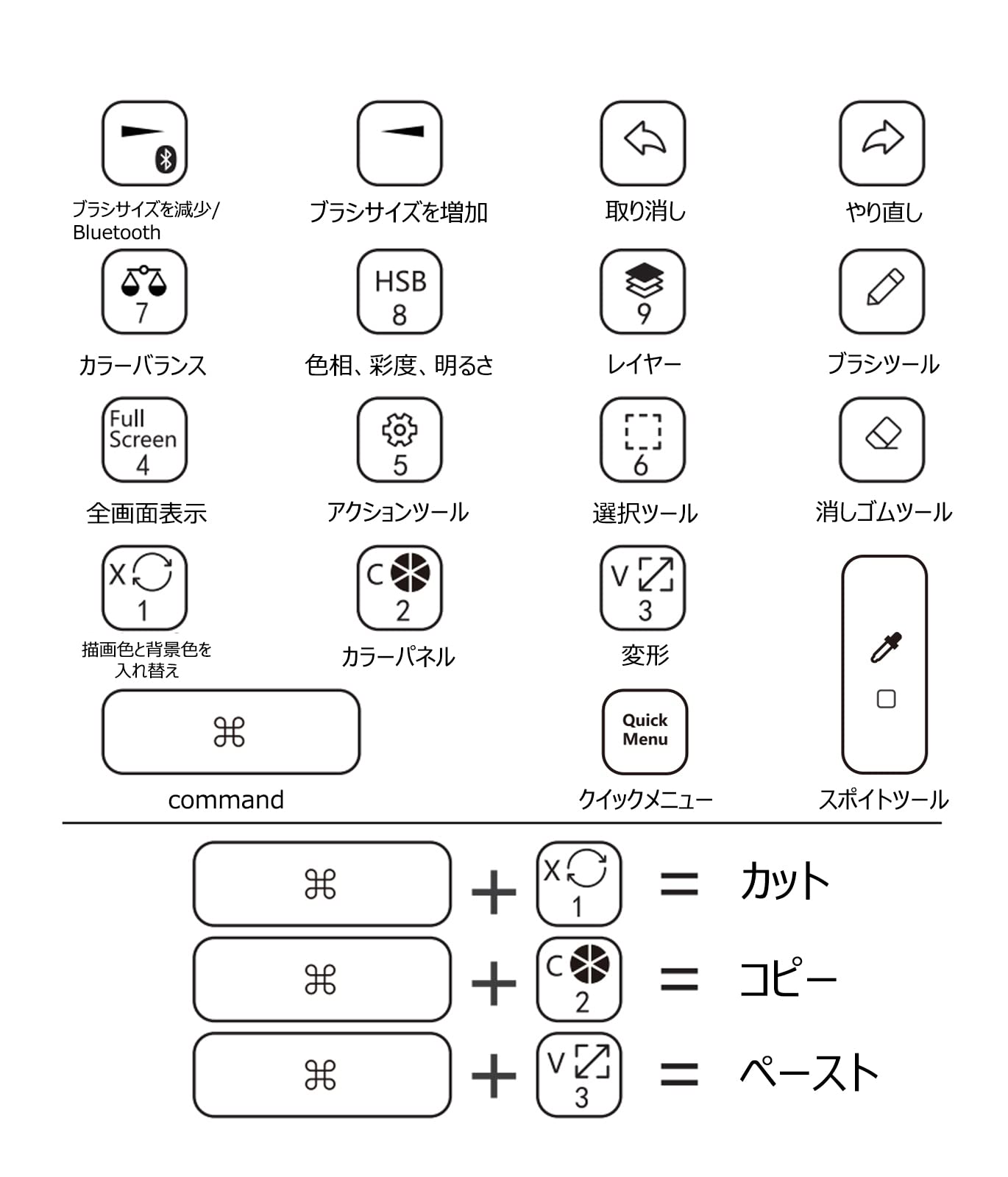 ブラシサイズを減少/ Bluetooth

ブラシサイズを増加

取り消し

やり直し

7
カラーバランス

HSB 8
色相、彩度、明るさ

9
レイヤー

ブラシツール

Full Screen 4
全画面表示

5
アクションツール

6
選択ツール

消しゴムツール

X 1
描画色と背景色を入れ替え

C 2
カラーパネル

V 3
変形

⌘
command

Quick Menu
クイックメニュー

スポイトツール

⌘ + X 1 = カット

⌘ + C 2 = コピー

⌘ + V 3 = ペースト